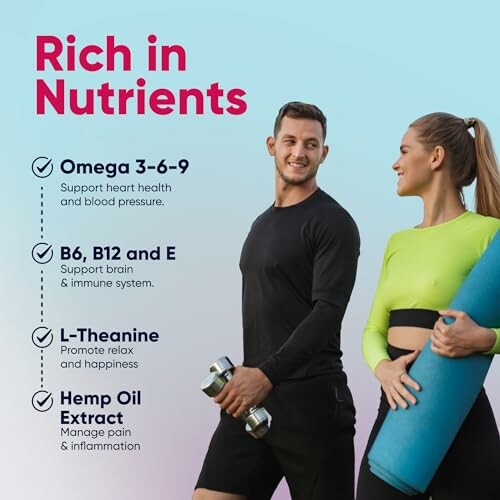 Rich in Nutrients

Omega 3-6-9
Support heart health and blood pressure.

B6, B12 and E
Support brain & immune system.

L-Theanine
Promote relax and happiness

Hemp Oil Extract
Manage pain & inflammation